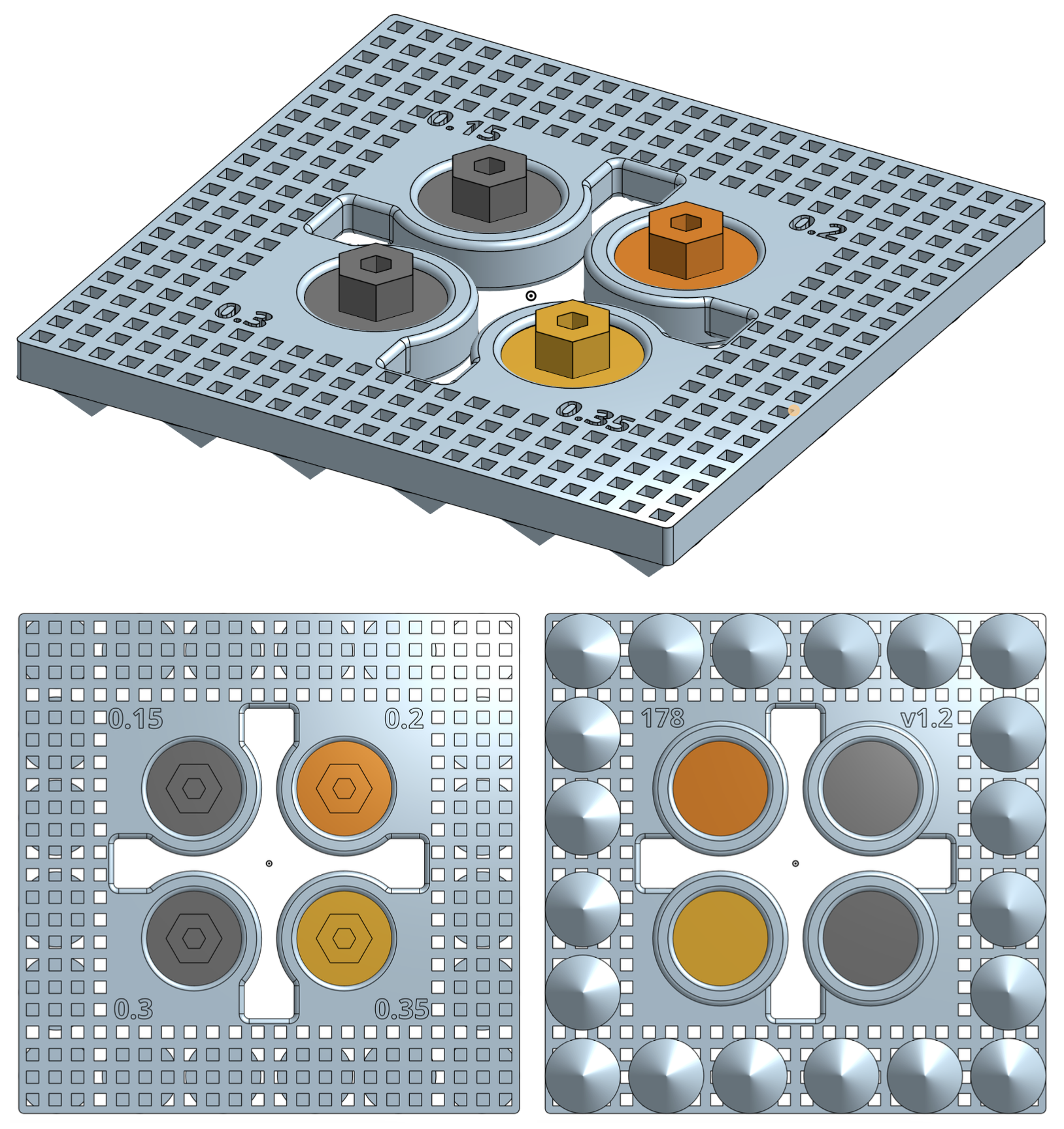 0.15
0.2
0.3
0.35

0.15
0.2
0.3
0.35

178
v1.2